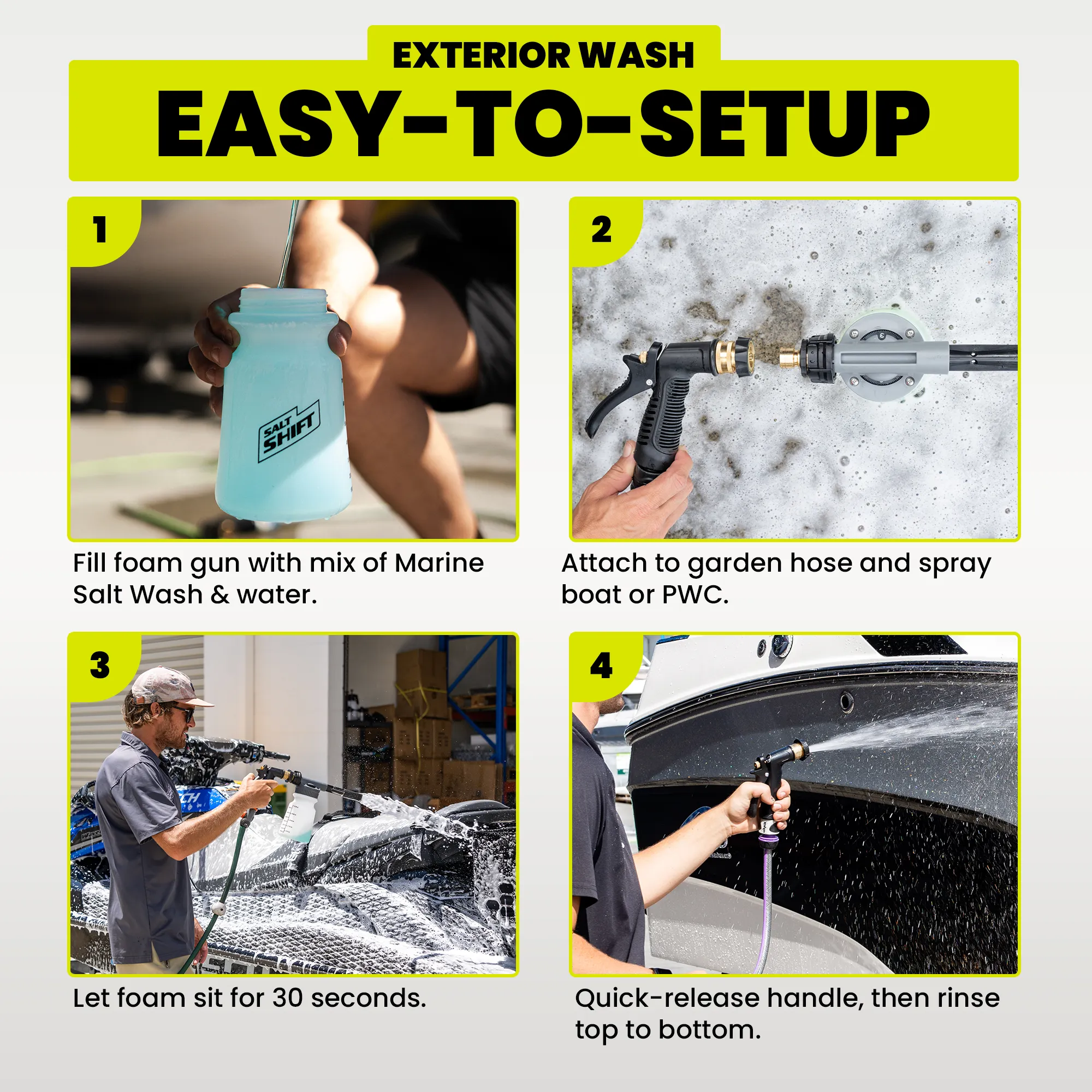 EXTERIOR WASH

EASY-TO-SETUP

1

SALT SHIFT

Fill foam gun with mix of Marine Salt Wash & water.

2

Attach to garden hose and spray boat or PWC.

3

Let foam sit for 30 seconds.

4

Quick-release handle, then rinse top to bottom.