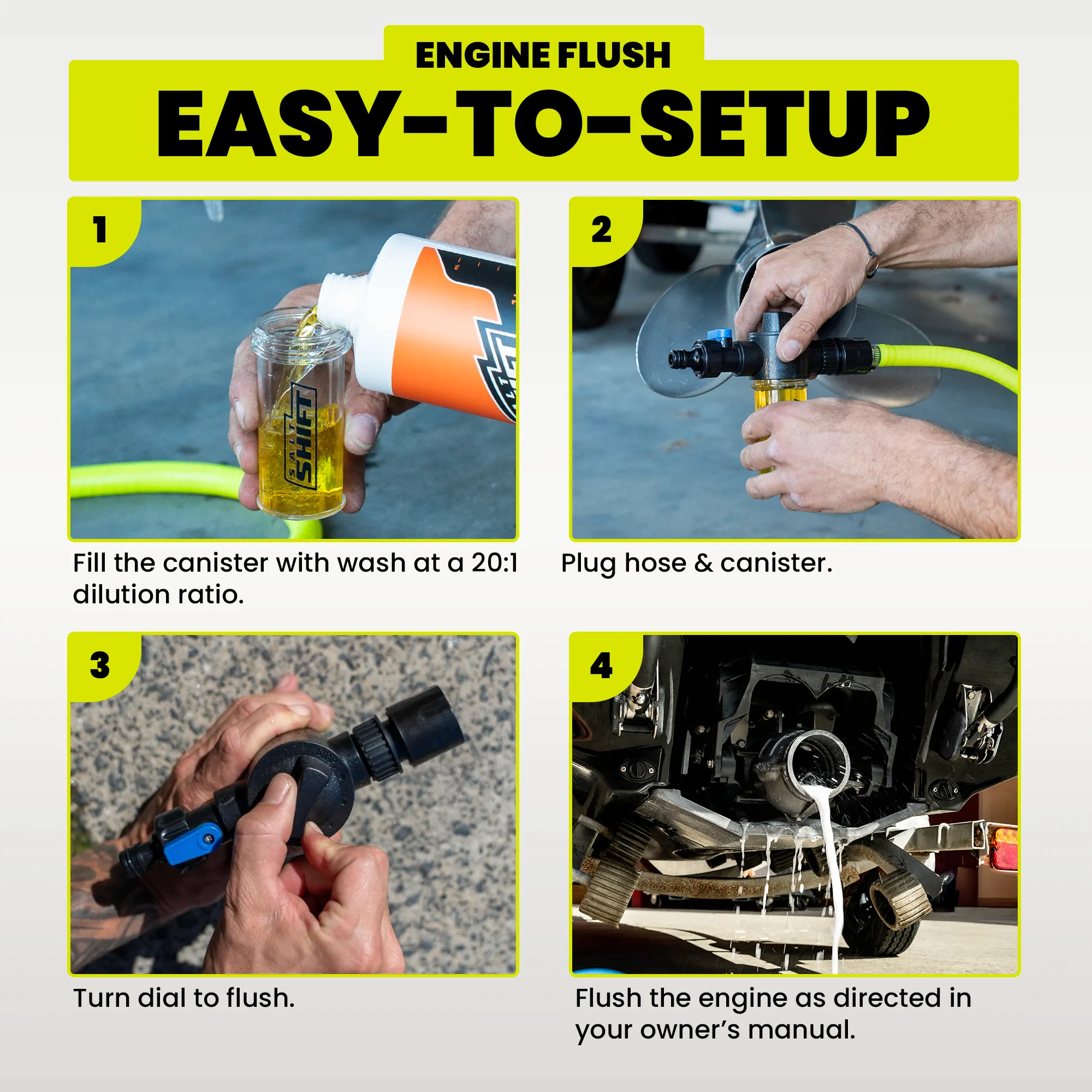 ENGINE FLUSH
EASY-TO-SETUP

1

SALT SHIFT

Fill the canister with wash at a 20:1 dilution ratio.

2

Plug hose & canister.

3

Turn dial to flush.

4

Flush the engine as directed in your owner's manual.